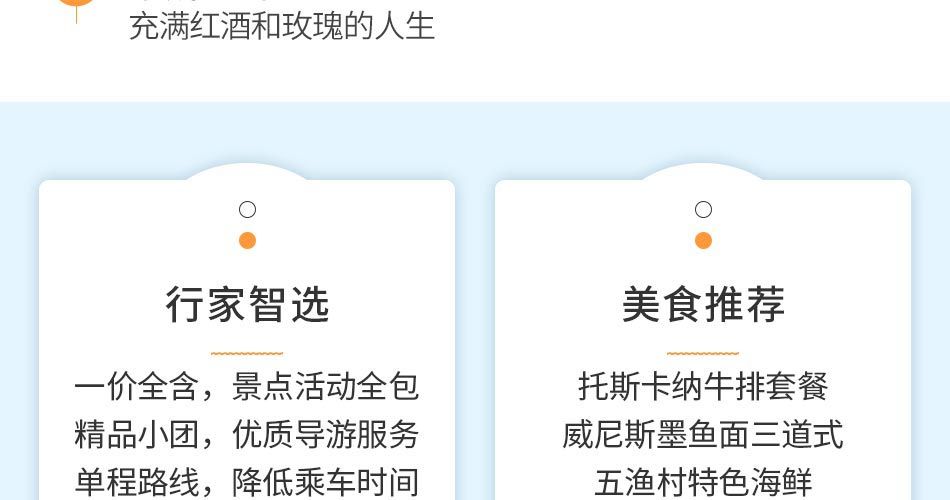 充满红酒和玫瑰的人生

行家智选

一价全含，景点活动全包
精品小团，优质导游服务
单程路线，降低乘车时间

美食推荐

托斯卡纳牛排套餐
威尼斯墨鱼面三道式
五渔村特色海鲜