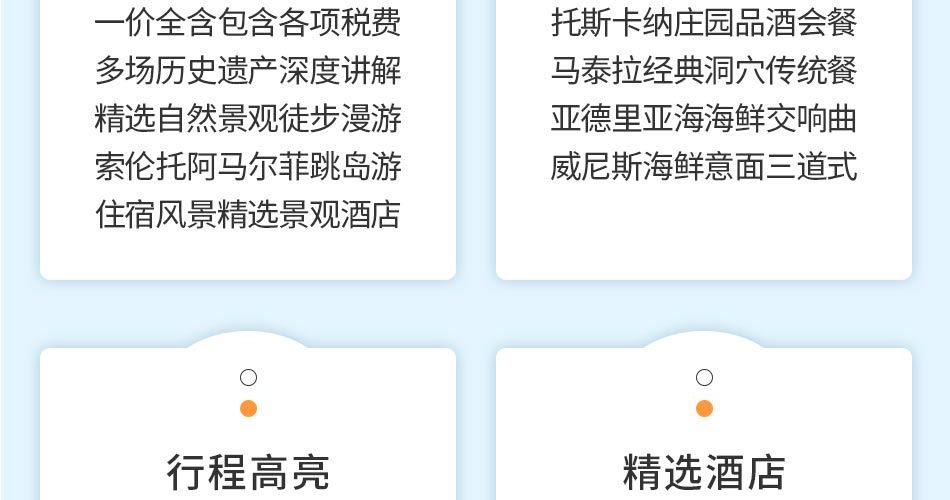 一价全含包含各项税费
多场历史遗产深度讲解
精选自然景观徒步漫游
索伦托阿马尔菲跳岛游
住宿风景精选景观酒店

托斯卡纳庄园品酒会餐
马泰拉经典洞穴传统餐
亚德里亚海海鲜交响曲
威尼斯海鲜意面三道式

行程高亮

精选酒店