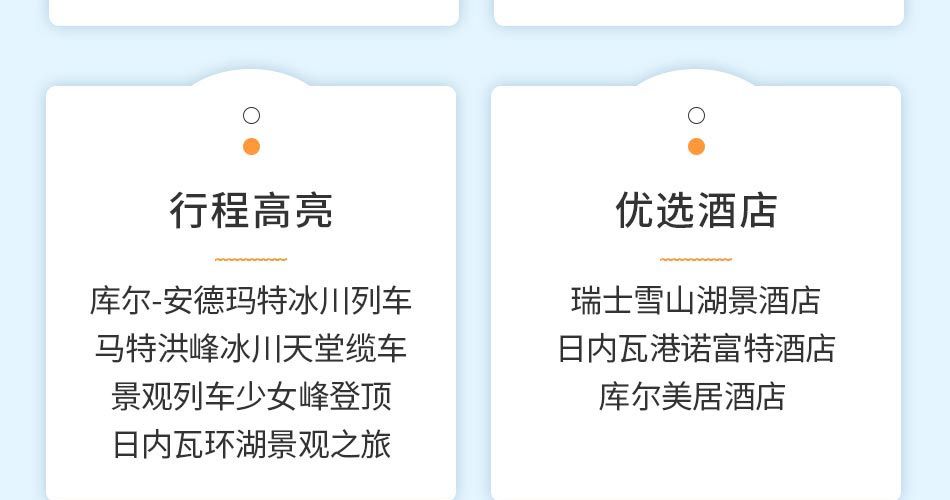 行程高亮

库尔-安德玛特冰川列车
马特洪峰冰川天堂缆车
景观列车少女峰登顶
日内瓦环湖景观之旅

优选酒店

瑞士雪山湖景酒店
日内瓦港诺富特酒店
库尔美居酒店