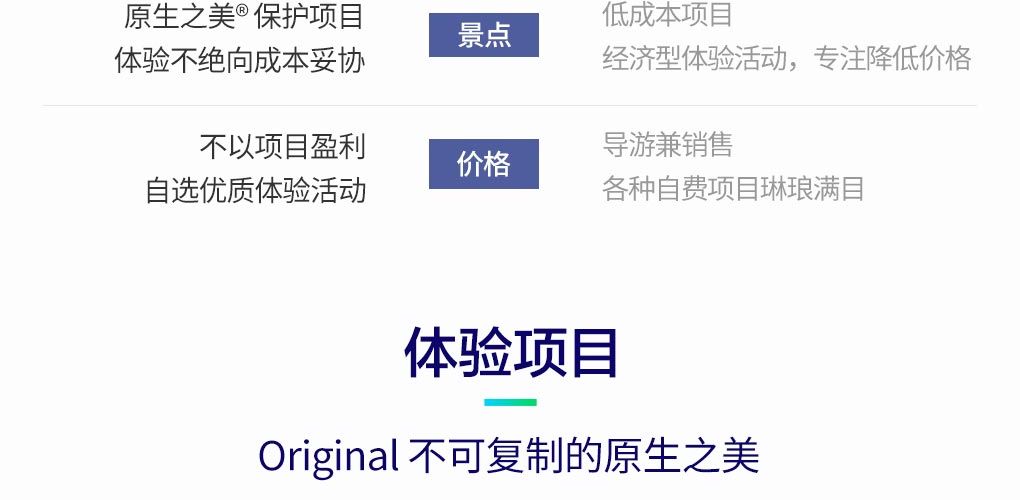 原生之美® 保护项目
体验不绝向成本妥协

景点

低成本项目
经济型体验活动，专注降低价格

不以项目盈利
自选优质体验活动

价格

导游兼销售
各种自费项目琳琅满目

体验项目

Original 不可复制的原生之美