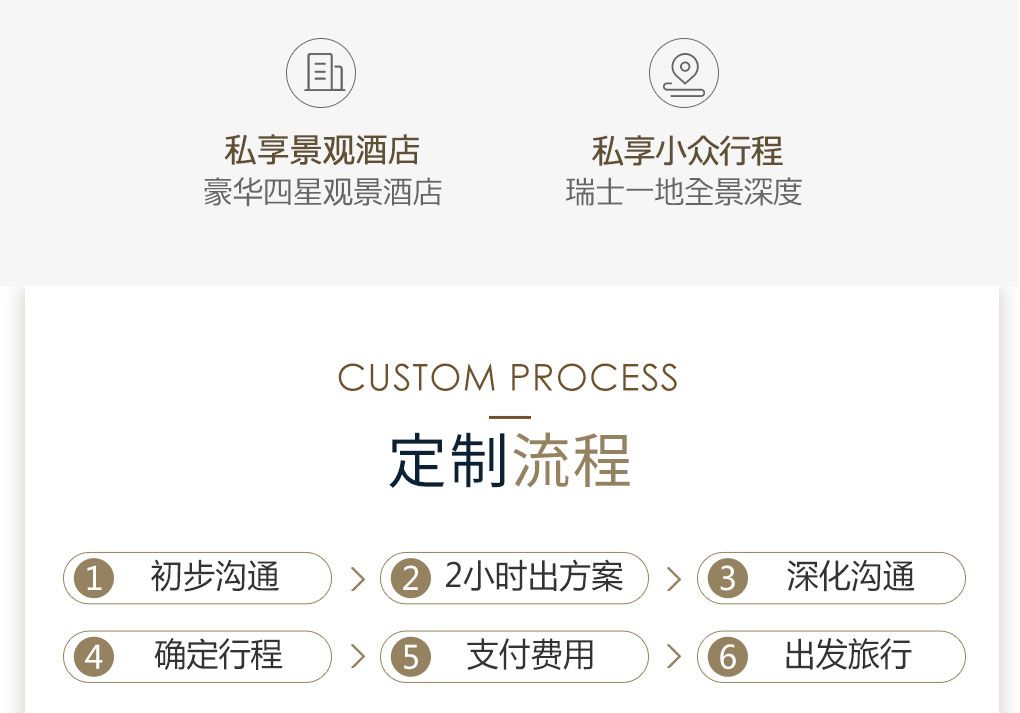 私享景观酒店
豪华四星观景酒店

私享小众行程
瑞士一地全景深度

CUSTOM PROCESS

定制流程

1 初步沟通 > 2 2小时出方案 > 3 深化沟通

4 确定行程 > 5 支付费用 > 6 出发旅行